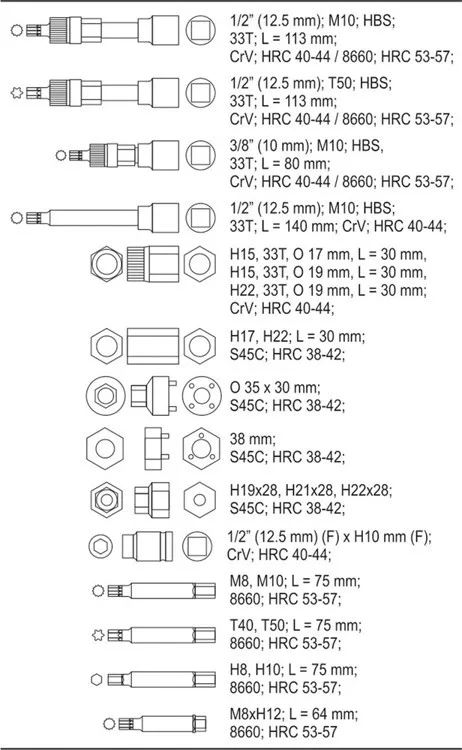 1/2" (12.5 mm); M10; HBS; 33T; L = 113 mm; CrV; HRC 40-44 / 8660; HRC 53-57;

1/2" (12.5 mm); T50; HBS; 33T; L = 113 mm; CrV; HRC 40-44 / 8660; HRC 53-57;

3/8" (10 mm); M10; HBS, 33T; L = 80 mm; CrV; HRC 40-44 / 8660; HRC 53-57;

1/2" (12.5 mm); M10; HBS; 33T; L = 140 mm; CrV; HRC 40-44;

H15, 33T, O 17 mm, L = 30 mm, H15, 33T, O 19 mm, L = 30 mm, H22, 33T, O 19 mm, L = 30 mm; CrV; HRC 40-44;

H17, H22; L = 30 mm; S45C; HRC 38-42;

O 35 x 30 mm; S45C; HRC 38-42;

38 mm; S45C; HRC 38-42;

H19x28, H21x28, H22x28; S45C; HRC 38-42;

1/2" (12.5 mm) (F) x H10 mm (F); CrV; HRC 40-44;

M8, M10; L = 75 mm; 8660; HRC 53-57;

T40, T50; L = 75 mm; 8660; HRC 53-57;

H8, H10; L = 75 mm; 8660; HRC 53-57;

M8xH12; L = 64 mm; 8660; HRC 53-57