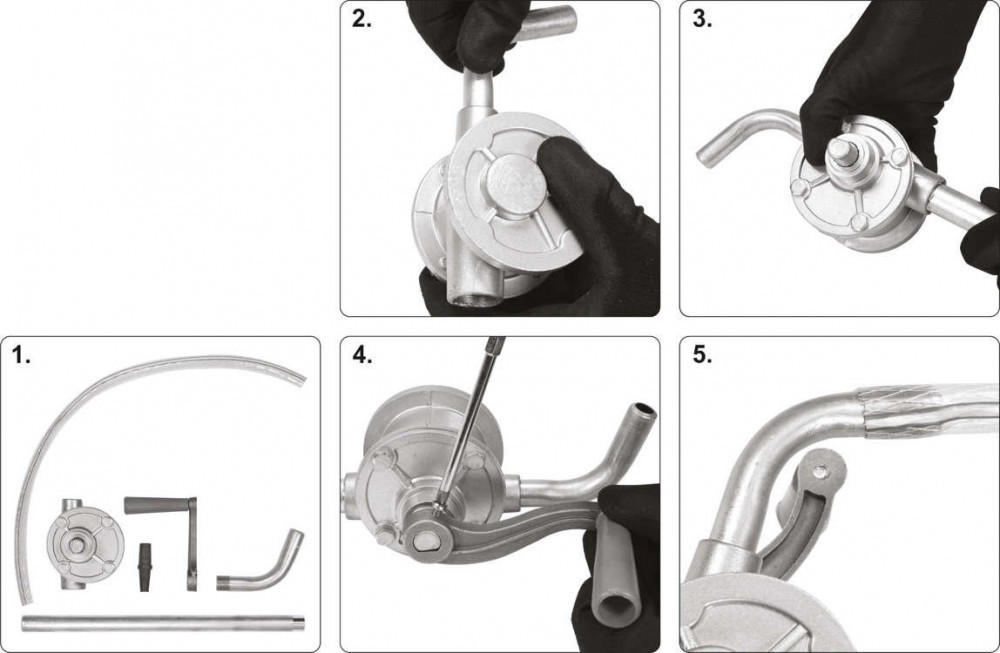 2.

3.

1.

4.

5.