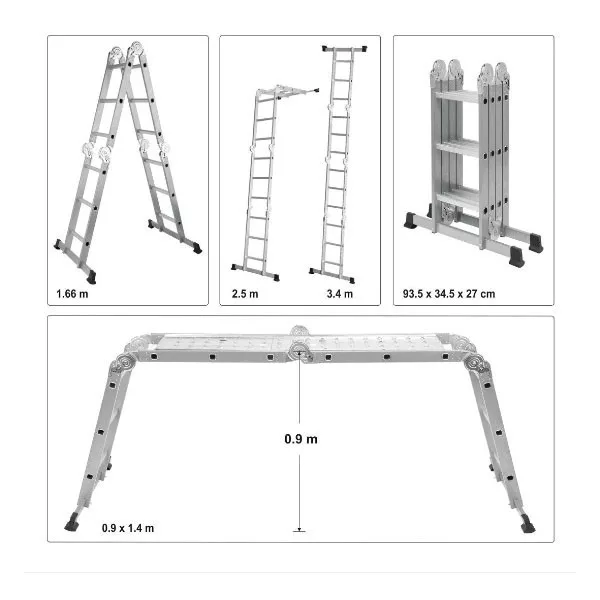 1.66 m

2.5 m

3.4 m

93.5 x 34.5 x 27 cm

0.9 m

0.9 x 1.4 m