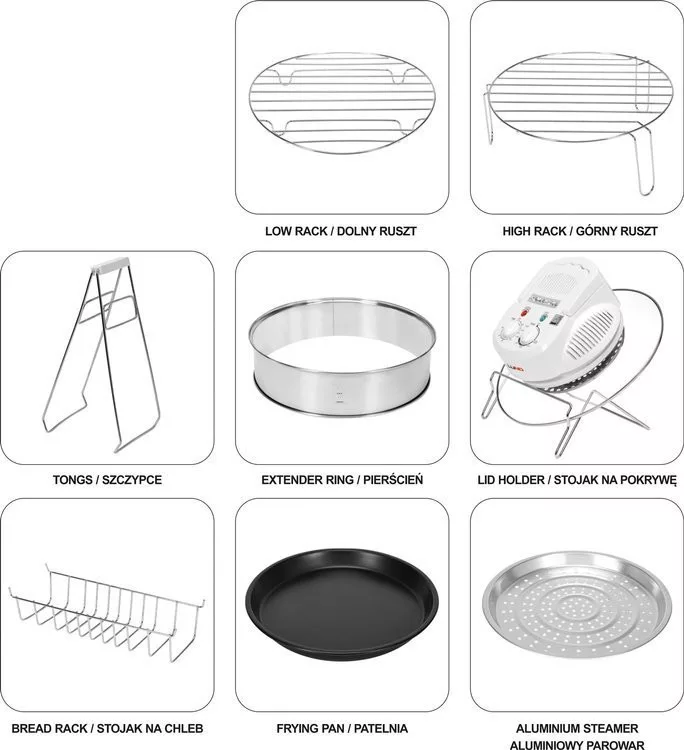 LOW RACK / DOLNY RUSZT

HIGH RACK / GÓRNY RUSZT

TONGS / SZCZYPCE

EXTENDER RING / PIERŚCIEŃ

LID HOLDER / STOJAK NA POKRYWĘ

BREAD RACK / STOJAK NA CHLEB

FRYING PAN / PATELNIA

ALUMINIUM STEAMER
ALUMINIOWY PAROWAR