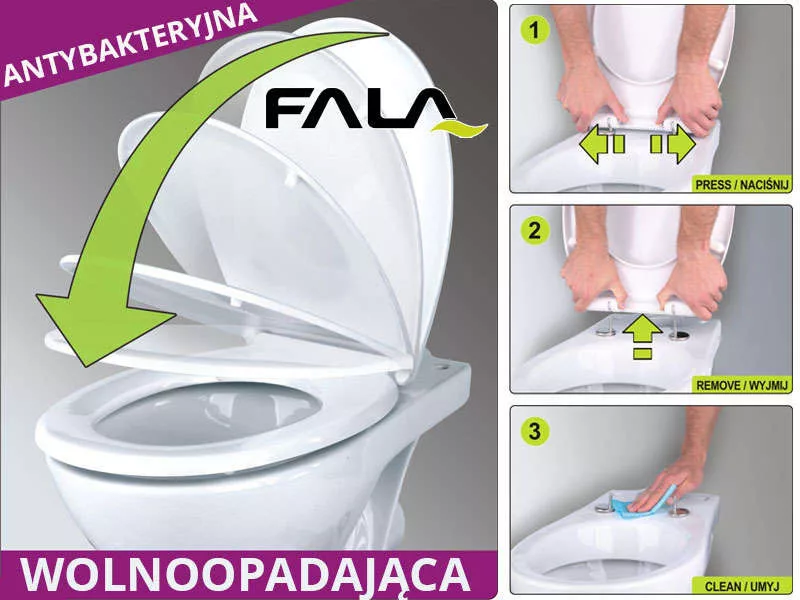 ANTYBAKTERYJNA

FALA

WOLNOOPADAJĄCA

1

PRESS / NACIŚNIJ

2

REMOVE / WYJMIJ

3

CLEAN / UMYJ