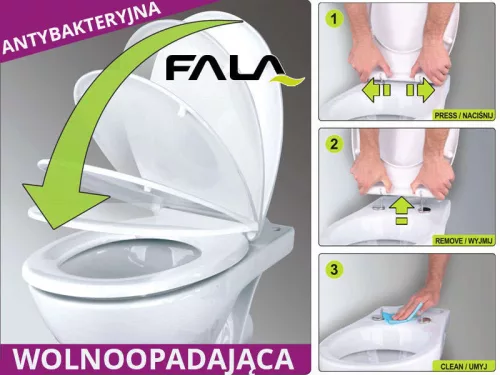 ANTYBAKTERYJNA

FALA

WOLNOOPADAJĄCA

1

PRESS / NACIŚNIJ

2

REMOVE / WYJMIJ

3

CLEAN / UMYJ