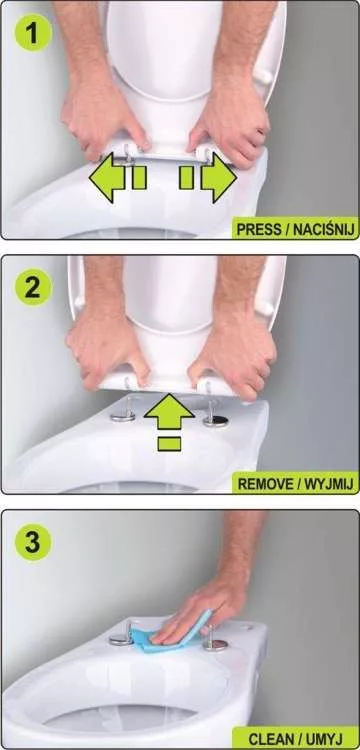 1

PRESS / NACIŚNIJ

2

REMOVE / WYJMIJ

3

CLEAN / UMYJ