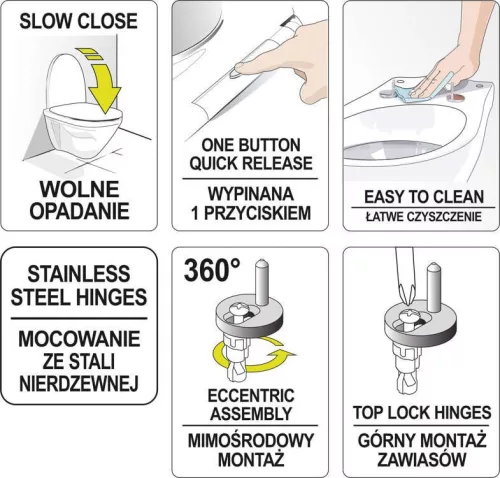 SLOW CLOSE

WOLNE OPADANIE

ONE BUTTON QUICK RELEASE

WYPINANA 1 PRZYCISKIEM

EASY TO CLEAN

ŁATWE CZYSZCZENIE

STAINLESS STEEL HINGES

MOCOWANIE ZE STALI NIERDZEWNEJ

360°

ECCENTRIC ASSEMBLY

MIMOŚRODOWY MONTAŻ

TOP LOCK HINGES

GÓRNY MONTAŻ ZAWIASÓW