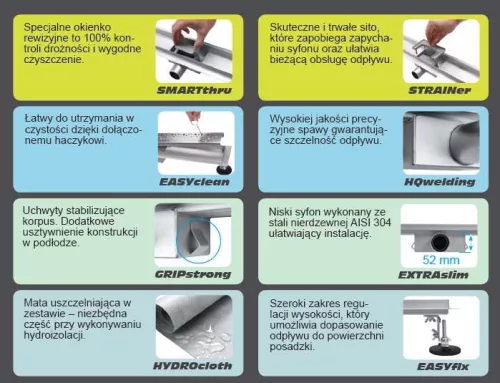 Specjalne okienko rewizyjne to 100% kontroli drożności i wygodne czyszczenie.

SMARTthru

Skuteczne i trwałe sito, które zapobiega zapychaniu syfonu oraz ułatwia bieżącą obsługę odpływu.

STRAINer

Łatwy do utrzymania w czystości dzięki dołączonemu haczykowi.

EASYclean

Wysokiej jakości precyzyjne spawy gwarantujące szczelność odpływu.

HQwelding

Uchwyty stabilizujące korpus. Dodatkowe usztywnienie konstrukcji w podłodze.

GRIPstrong

Niski syfon wykonany ze stali nierdzewnej AISI 304 ułatwiający instalację.

52 mm

EXTRAslim

Mata uszczelniająca w zestawie – niezbędna część przy wykonywaniu hydroizolacji.

HYDROcloth

Szeroki zakres regulacji wysokości, który umożliwia dopasowanie odpływu do powierzchni posadzki.

EASYfix