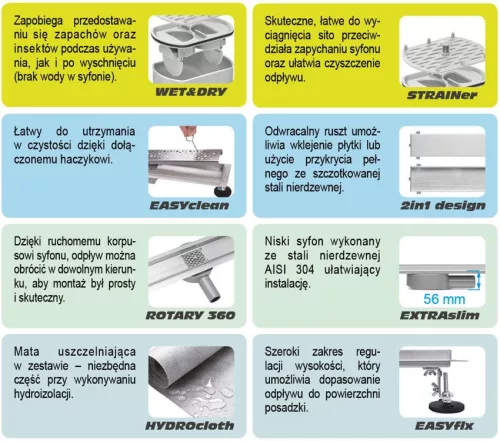 Zapobiega przedostawaniu się zapachów oraz insektów podczas używania, jak i po wyschnięciu (brak wody w syfonie).

WET&DRY

Skuteczne, łatwe do wyciągnięcia sito przeciwdziała zapychaniu syfonu oraz ułatwia czyszczenie odpływu.

STRAINer

Łatwy do utrzymania w czystości dzięki dołączonemu haczykowi.

EASYclean

Odwracalny ruszt umożliwia wklejenie płytki lub użycie przykrycia pełnego ze szczotkowanej stali nierdzewnej.

2in1 design

Dzięki ruchomemu korpusowi syfonu, odpływ można obrócić w dowolnym kierunku, aby montaż był prosty i skuteczny.

ROTARY 360

Niski syfon wykonany ze stali nierdzewnej AISI 304 ułatwiający instalację.

56 mm

EXTRAslim

Mata uszczelniająca w zestawie – niezbędna część przy wykonywaniu hydroizolacji.

HYDROcloth

Szeroki zakres regulacji wysokości, który umożliwia dopasowanie odpływu do powierzchni posadzki.

EASYfix