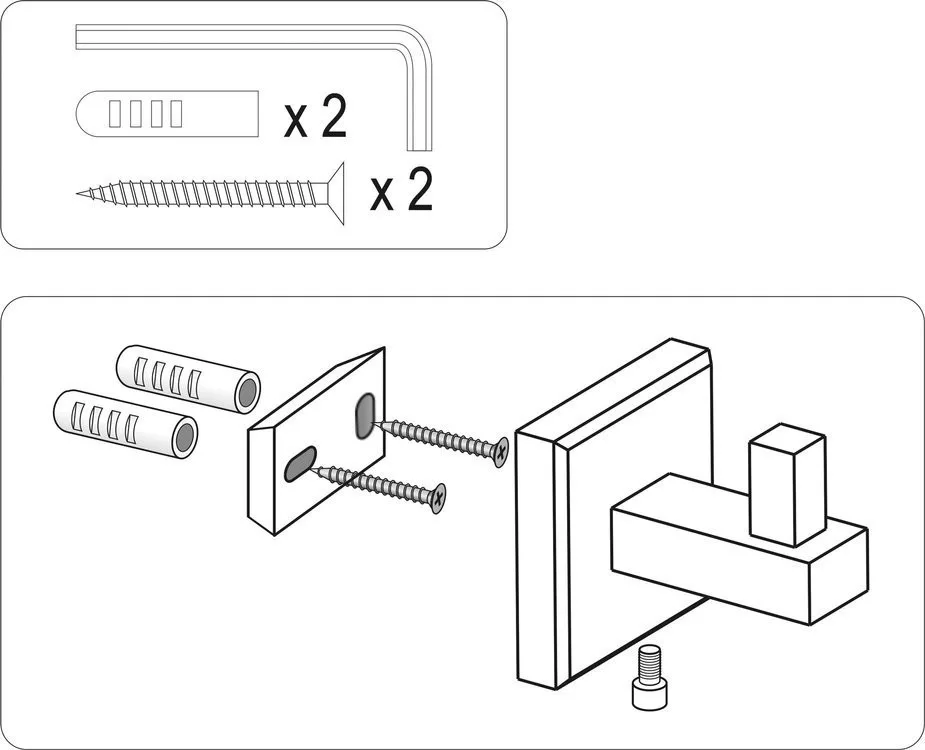 x 2

x 2